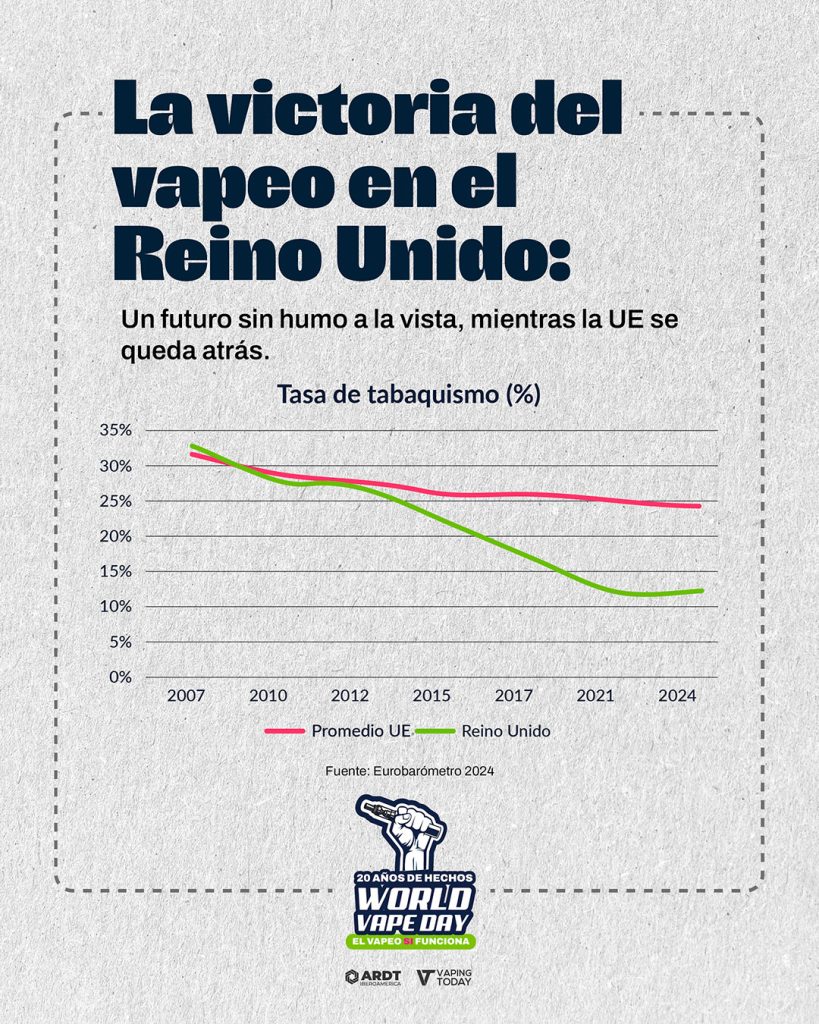 La victoria del vapeo en el Reino Unido:

Un futuro sin humo a la vista, mientras la UE se queda atrás.

Tasa de tabaquismo (%)

35%
30%
25%
20%
15%
10%
5%
0%

2007 2010 2012 2015 2017 2021 2024

Promedio UE Reino Unido

Fuente: Eurobarómetro 2024

20 AÑOS DE HECHOS
WORLD VAPE DAY
EL VAPEO SI FUNCIONA

ARDT IBEROAMERICA
VAPING TODAY