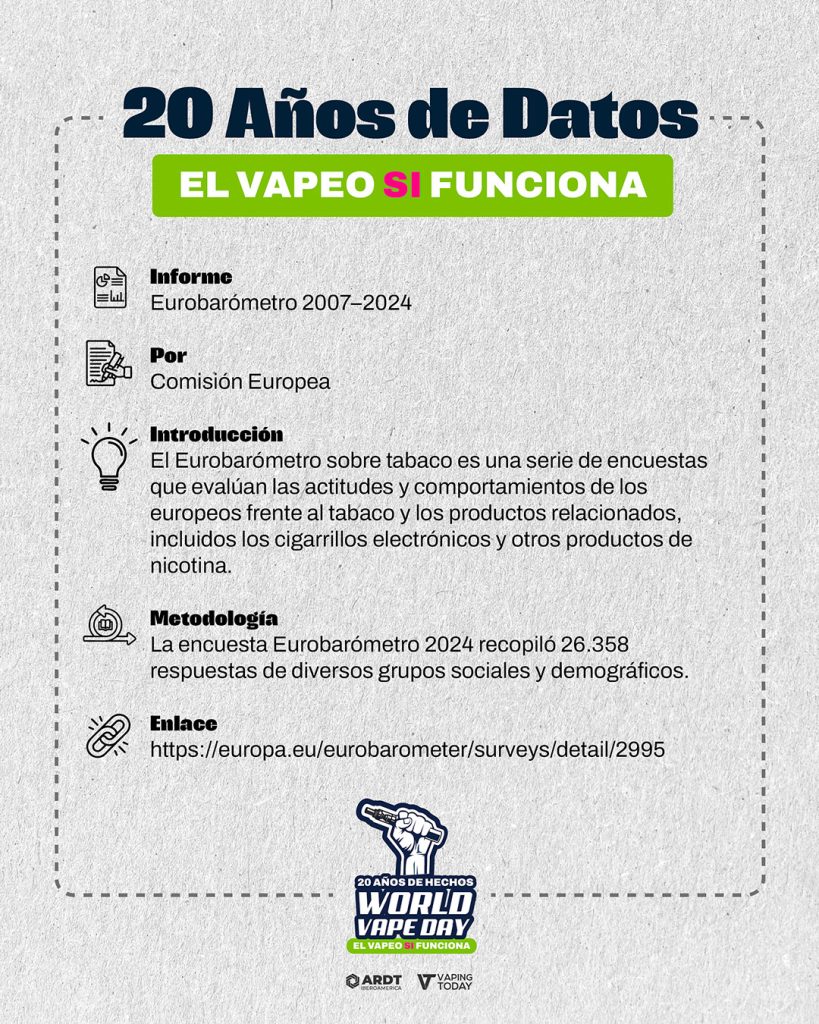 20 Años de Datos

EL VAPEO SI FUNCIONA

Informe
Eurobarómetro 2007–2024

Por
Comisión Europea

Introducción
El Eurobarómetro sobre tabaco es una serie de encuestas que evalúan las actitudes y comportamientos de los europeos frente al tabaco y los productos relacionados, incluidos los cigarrillos electrónicos y otros productos de nicotina.

Metodología
La encuesta Eurobarómetro 2024 recopiló 26.358 respuestas de diversos grupos sociales y demográficos.

Enlace
https://europa.eu/eurobarometer/surveys/detail/2995

20 AÑOS DE HECHOS
WORLD VAPE DAY
EL VAPEO SI FUNCIONA

ARDT IBEROAMERICA
VAPING TODAY